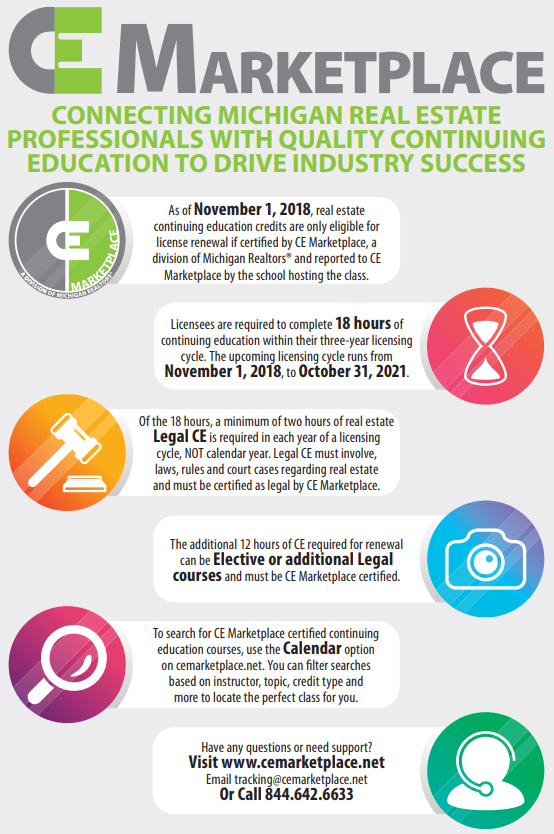 CE MARKETPLACE

CONNECTING MICHIGAN REAL ESTATE PROFESSIONALS WITH QUALITY CONTINUING EDUCATION TO DRIVE INDUSTRY SUCCESS

CE MARKETPLACE
A DIVISION OF MICHIGAN REALTORS®

As of November 1, 2018, real estate continuing education credits are only eligible for license renewal if certified by CE Marketplace, a division of Michigan Realtors® and reported to CE Marketplace by the school hosting the class.

Licensees are required to complete 18 hours of continuing education within their three-year licensing cycle. The upcoming licensing cycle runs from November 1, 2018, to October 31, 2021.

Of the 18 hours, a minimum of two hours of real estate Legal CE is required in each year of a licensing cycle, NOT calendar year. Legal CE must involve, laws, rules and court cases regarding real estate and must be certified as legal by CE Marketplace.

The additional 12 hours of CE required for renewal can be Elective or additional Legal courses and must be CE Marketplace certified.

To search for CE Marketplace certified continuing education courses, use the Calendar option on cemarketplace.net. You can filter searches based on instructor, topic, credit type and more to locate the perfect class for you.

Have any questions or need support?
Visit www.cemarketplace.net
Email tracking@cemarketplace.net
Or Call 844.642.6633